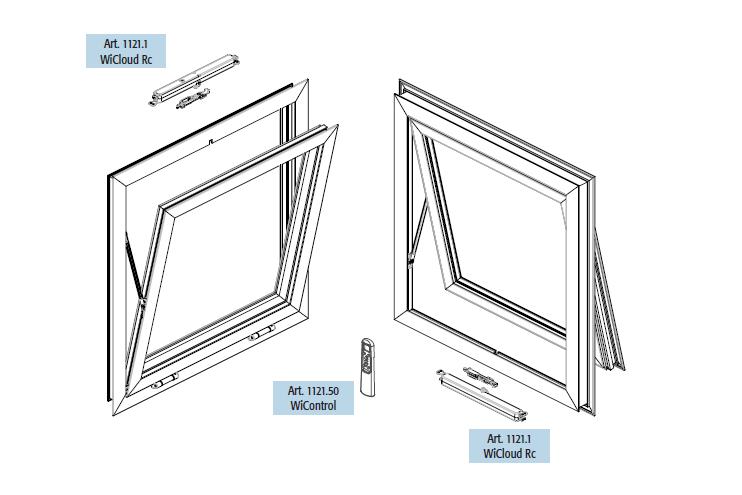 Art. 1121.1
WiCloud Rc

Art. 1121.50
WiControl

Art. 1121.1
WiCloud Rc